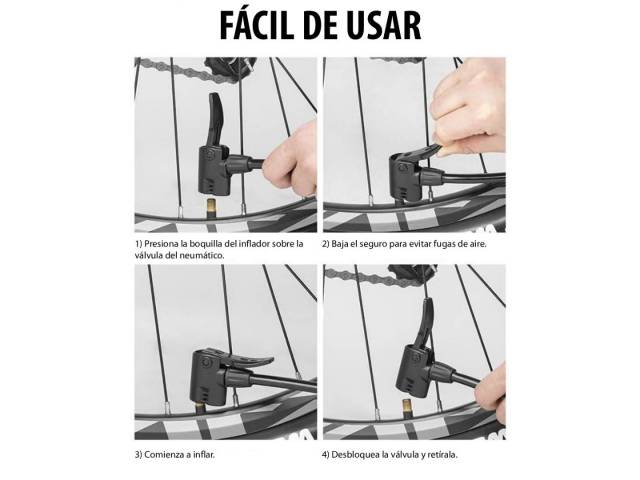 FÁCIL DE USAR

1) Presiona la boquilla del inflador sobre la válvula del neumático.

2) Baja el seguro para evitar fugas de aire.

3) Comienza a inflar.

4) Desbloquea la válvula y retírala.