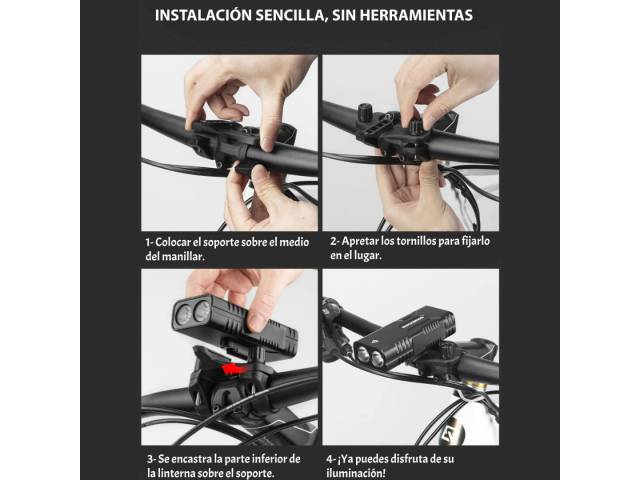 INSTALACIÓN SENCILLA, SIN HERRAMIENTAS

1- Colocar el soporte sobre el medio del manillar.

2- Apretar los tornillos para fijarlo en el lugar.

3- Se encastra la parte inferior de la linterna sobre el soporte.

4- ¡Ya puedes disfruta de su iluminación!