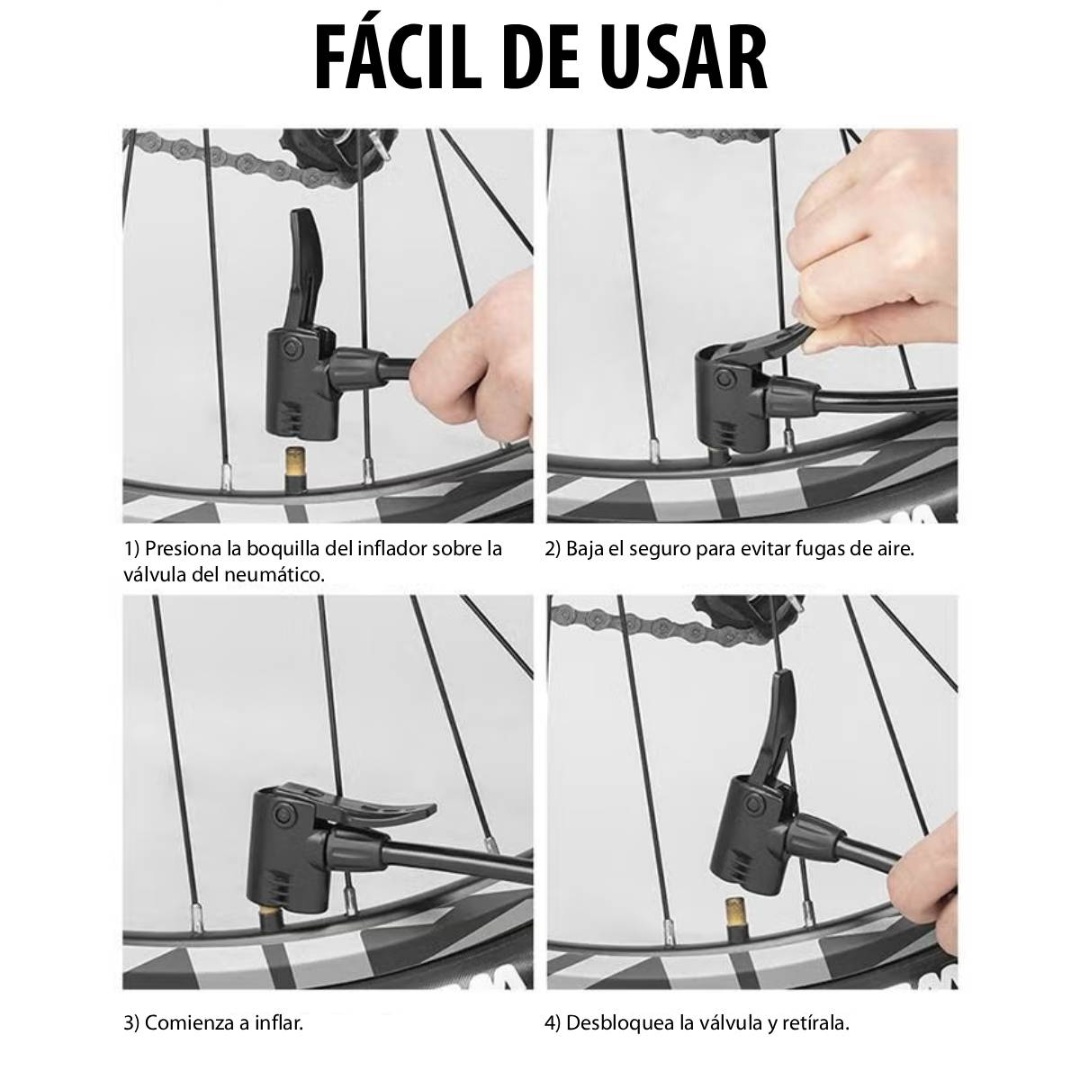 FÁCIL DE USAR

1) Presiona la boquilla del inflador sobre la válvula del neumático.

2) Baja el seguro para evitar fugas de aire.

3) Comienza a inflar.

4) Desbloquea la válvula y retírala.